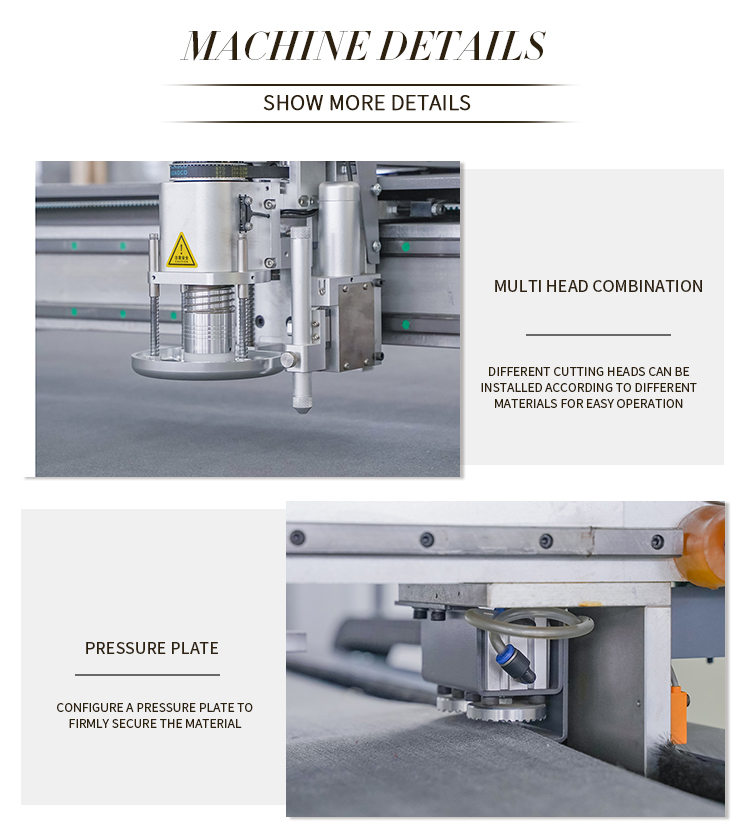 MACHINE DETAILS

SHOW MORE DETAILS

MULTI HEAD COMBINATION

DIFFERENT CUTTING HEADS CAN BE INSTALLED ACCORDING TO DIFFERENT MATERIALS FOR EASY OPERATION

PRESSURE PLATE

CONFIGURE A PRESSURE PLATE TO FIRMLY SECURE THE MATERIAL